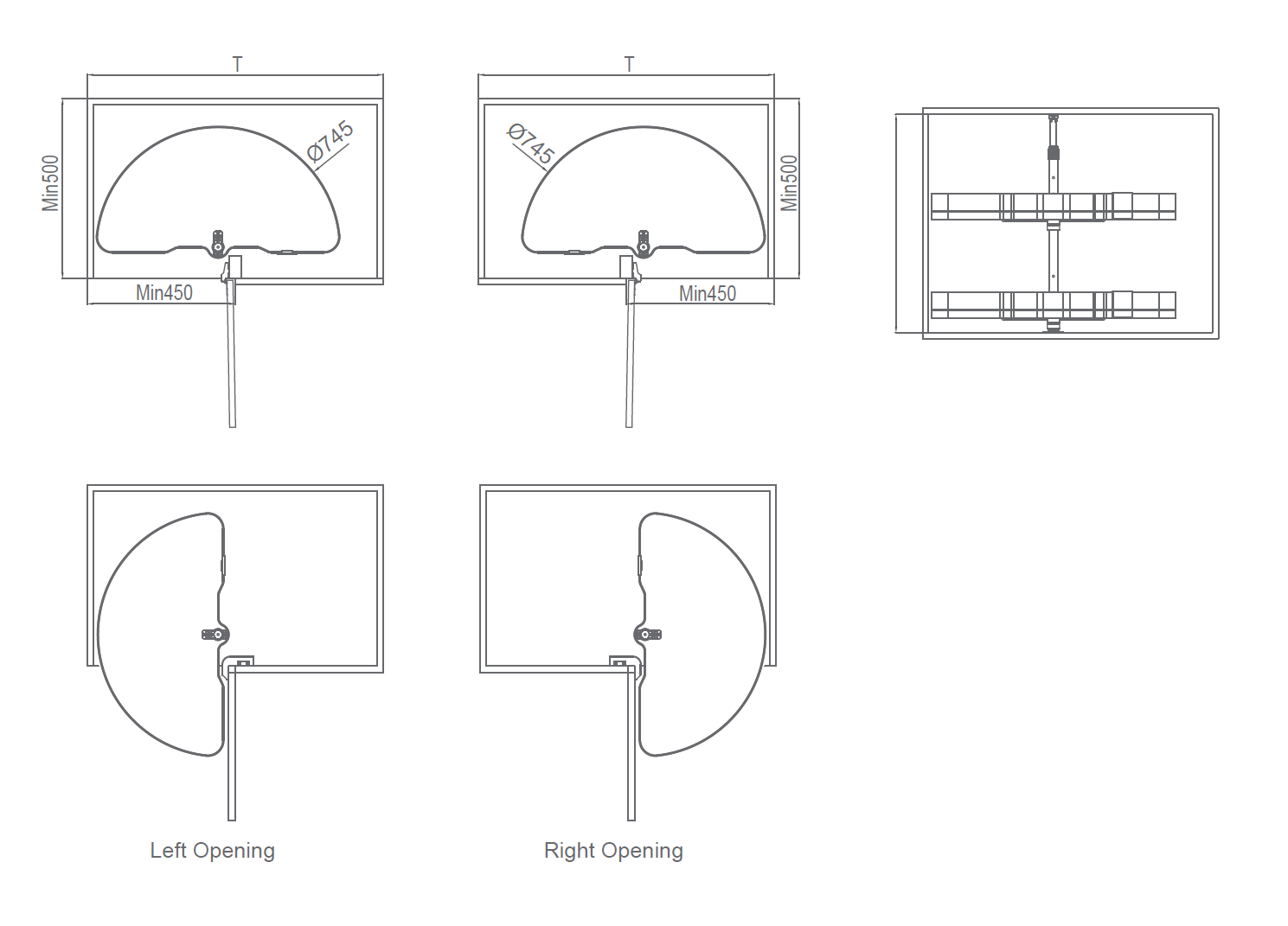 T

Min500

Ø745

Min450

T

Ø745

Min500

Min450

Left Opening

Right Opening